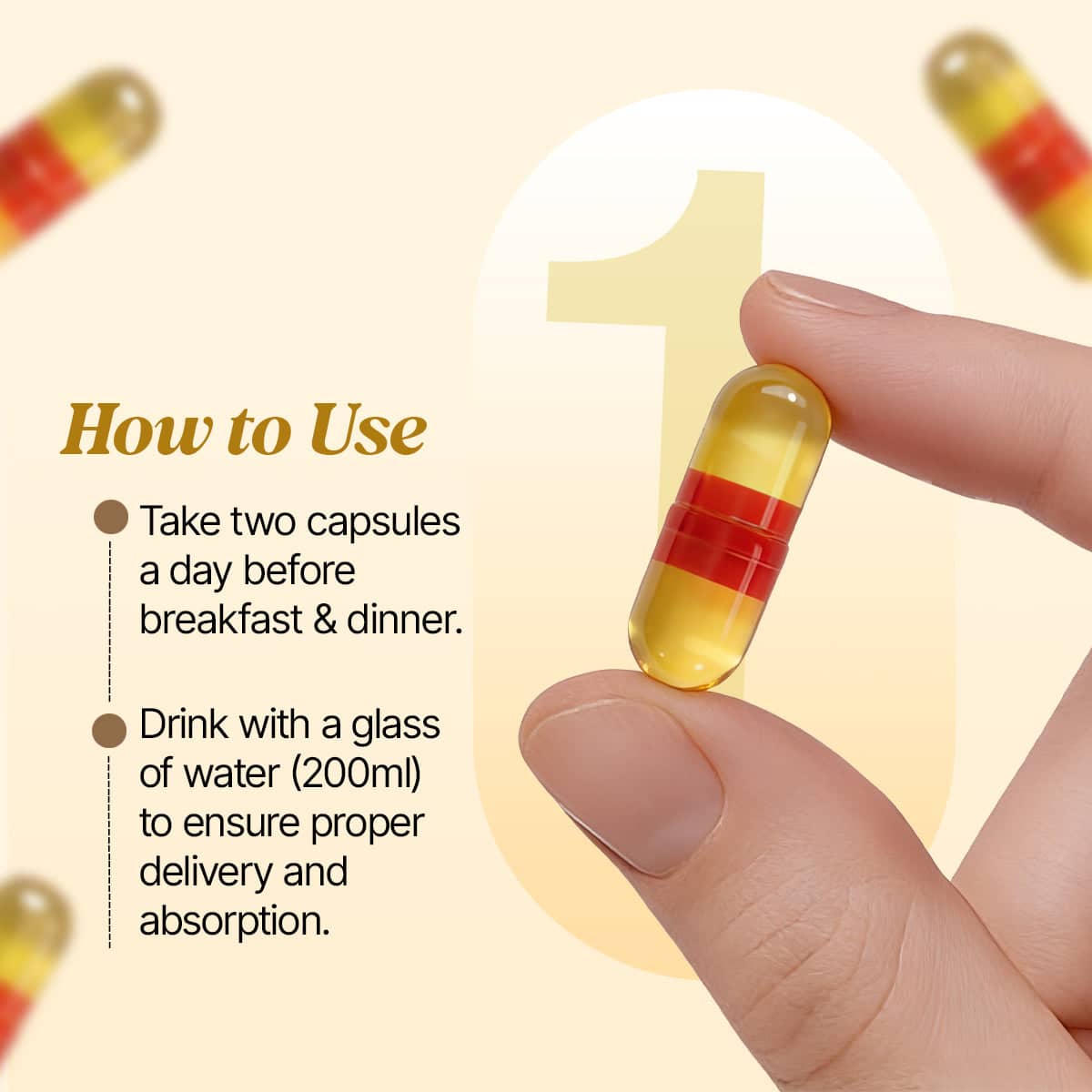 1

How to Use

Take two capsules a day before breakfast & dinner.

Drink with a glass of water (200ml) to ensure proper delivery and absorption.